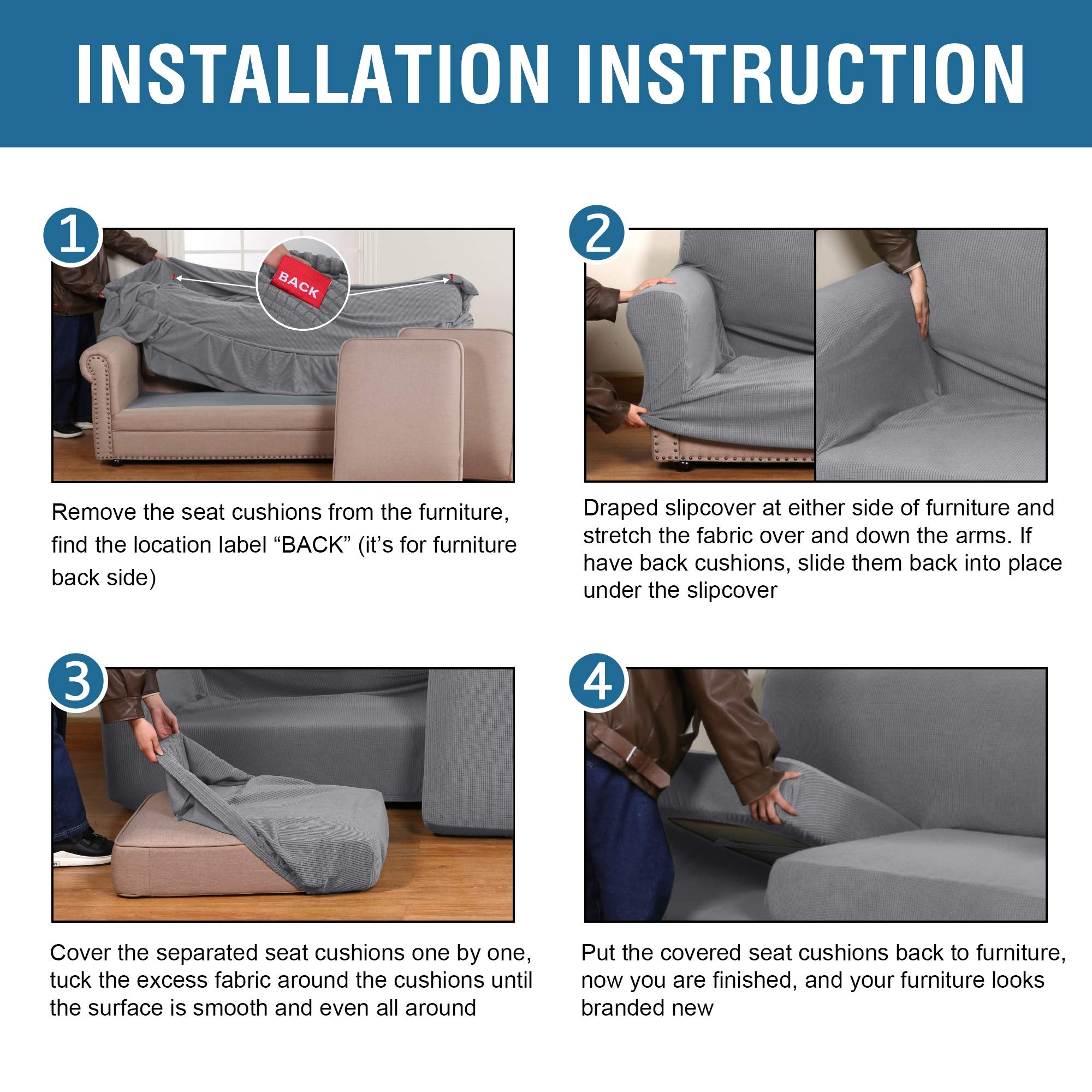 INSTALLATION INSTRUCTION

1

BACK

Remove the seat cushions from the furniture, find the location label “BACK” (it’s for furniture back side)

2

Draped slipcover at either side of furniture and stretch the fabric over and down the arms. If have back cushions, slide them back into place under the slipcover

3

Cover the separated seat cushions one by one, tuck the excess fabric around the cushions until the surface is smooth and even all around

4

Put the covered seat cushions back to furniture, now you are finished, and your furniture looks branded new