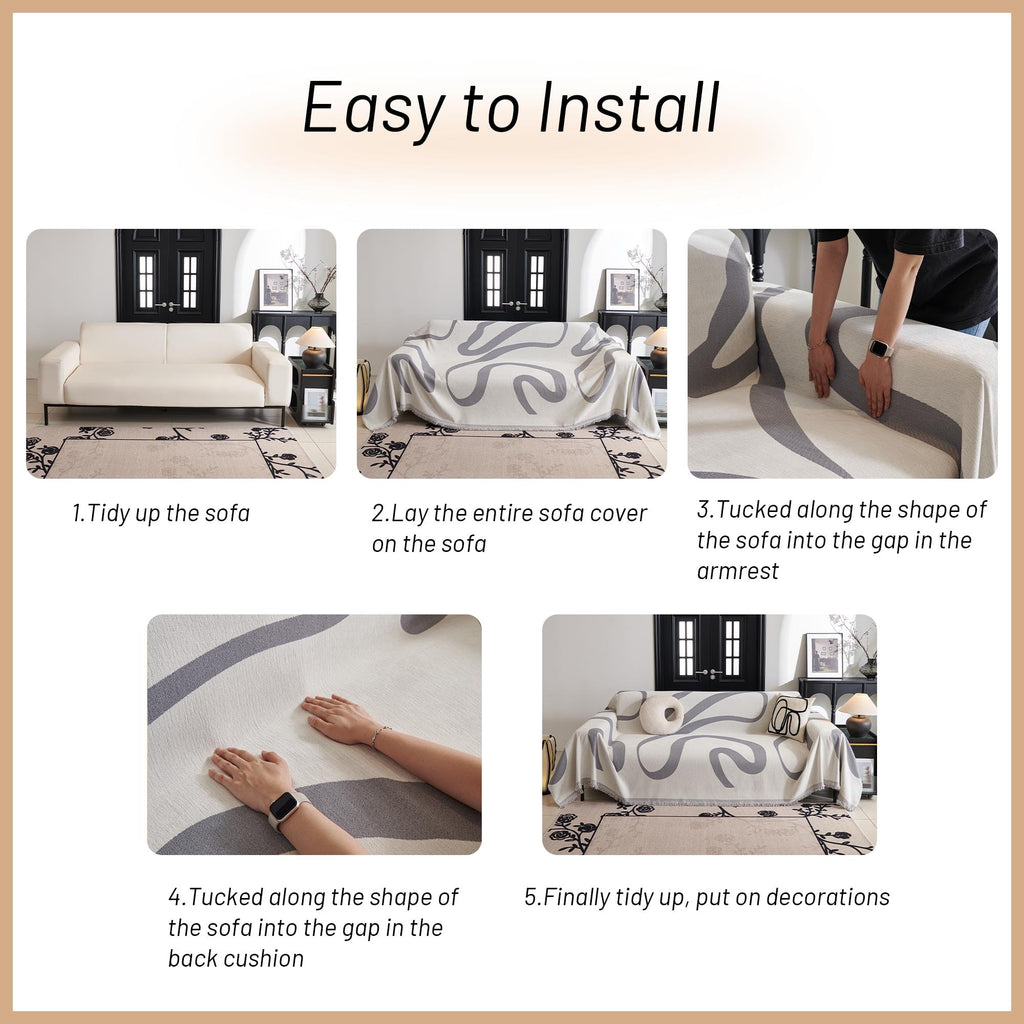 Easy to Install

1.Tidy up the sofa

2.Lay the entire sofa cover on the sofa

3.Tucked along the shape of the sofa into the gap in the armrest

4.Tucked along the shape of the sofa into the gap in the back cushion

5.Finally tidy up, put on decorations