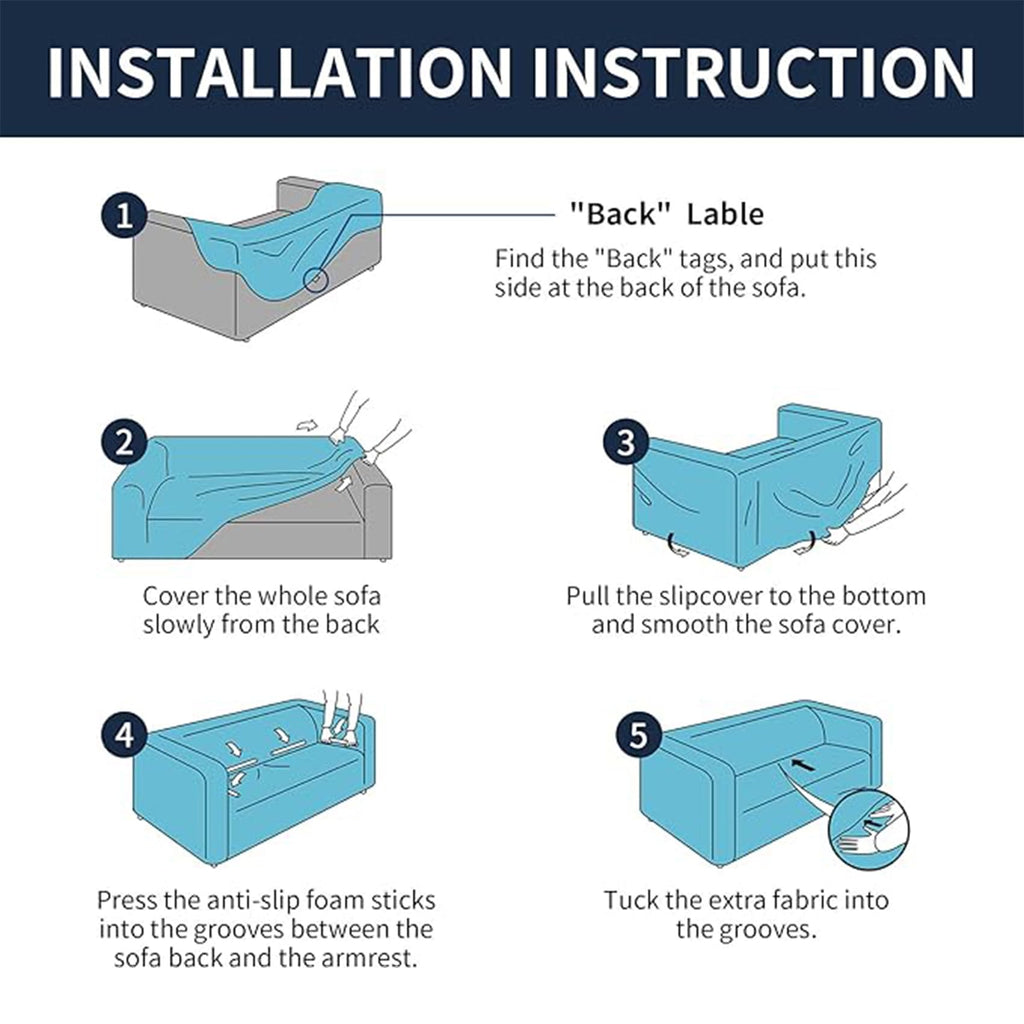 INSTALLATION INSTRUCTION

1

"Back" Lable

Find the "Back" tags, and put this side at the back of the sofa.

2

Cover the whole sofa slowly from the back

3

Pull the slipcover to the bottom and smooth the sofa cover.

4

Press the anti-slip foam sticks into the grooves between the sofa back and the armrest.

5

Tuck the extra fabric into the grooves.