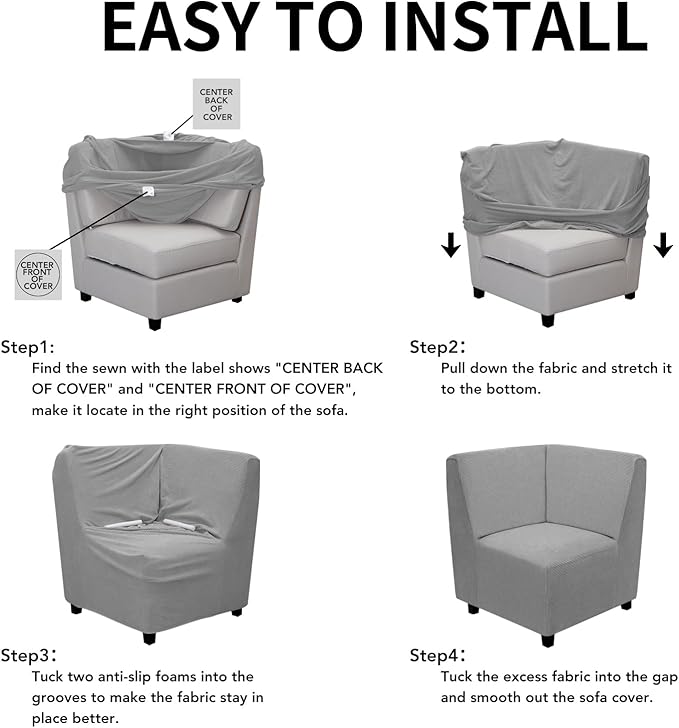 EASY TO INSTALL

CENTER BACK OF COVER

CENTER FRONT OF COVER

Step1:
Find the sewn with the label shows "CENTER BACK OF COVER" and "CENTER FRONT OF COVER", make it locate in the right position of the sofa.

Step2:
Pull down the fabric and stretch it to the bottom.

Step3:
Tuck two anti-slip foams into the grooves to make the fabric stay in place better.

Step4:
Tuck the excess fabric into the gap and smooth out the sofa cover.