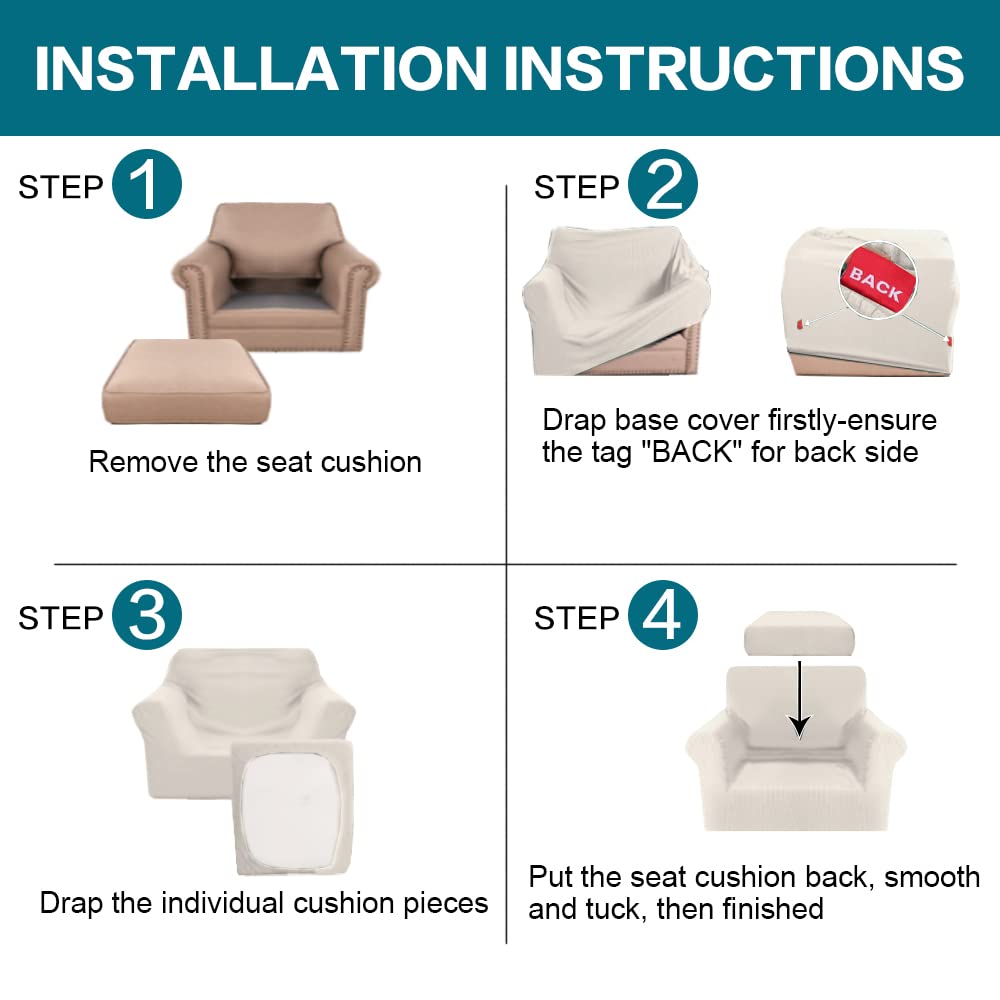 INSTALLATION INSTRUCTIONS

STEP 1

Remove the seat cushion

STEP 2

BACK

Drap base cover firstly-ensure the tag "BACK" for back side

STEP 3

Drap the individual cushion pieces

STEP 4

Put the seat cushion back, smooth and tuck, then finished