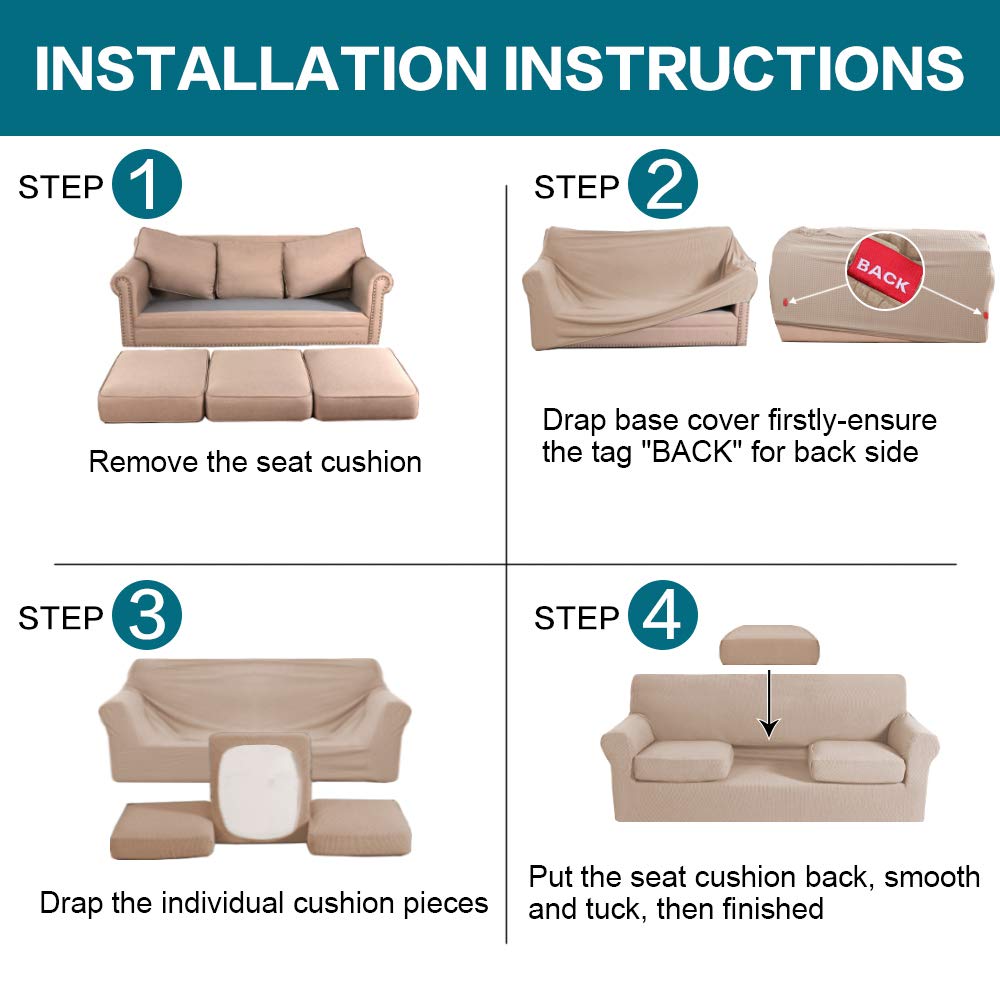 INSTALLATION INSTRUCTIONS

STEP 1

Remove the seat cushion

STEP 2

BACK

Drap base cover firstly-ensure the tag "BACK" for back side

STEP 3

Drap the individual cushion pieces

STEP 4

Put the seat cushion back, smooth and tuck, then finished