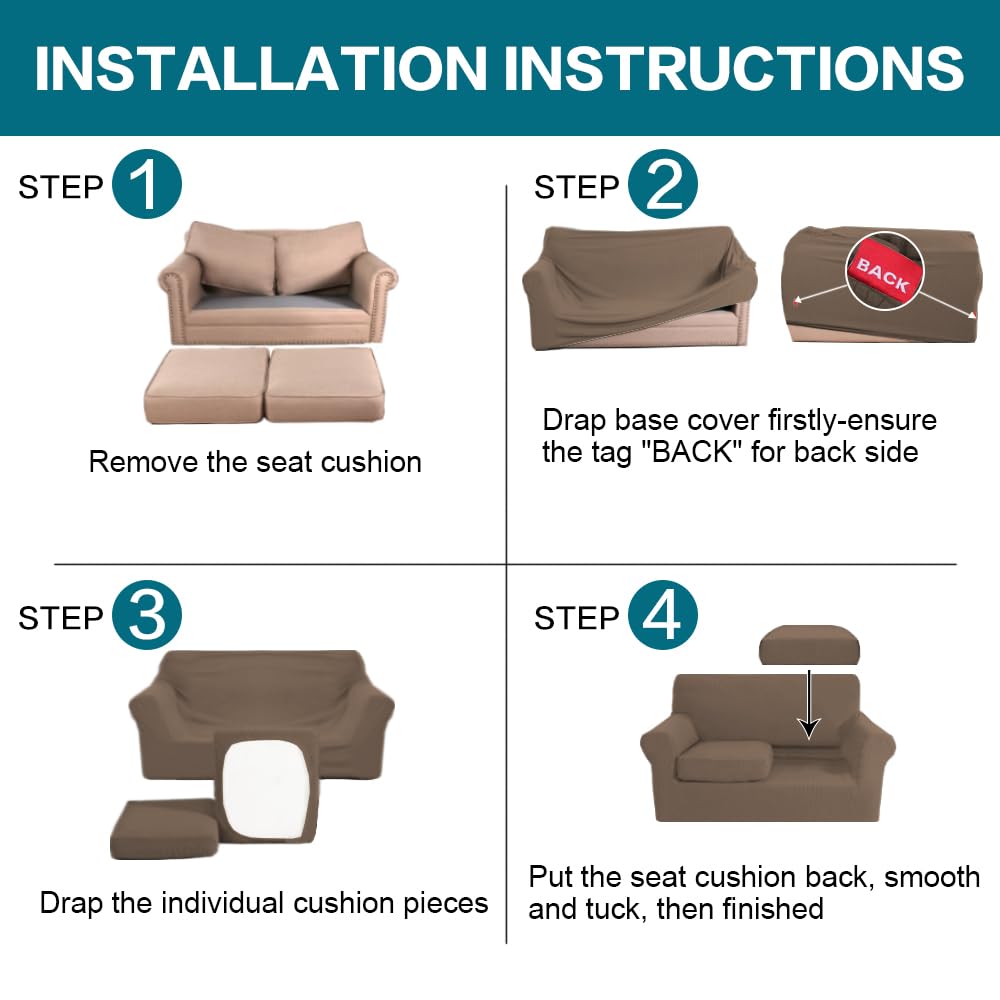 INSTALLATION INSTRUCTIONS

STEP 1

Remove the seat cushion

STEP 2

BACK

Drap base cover firstly-ensure the tag "BACK" for back side

STEP 3

Drap the individual cushion pieces

STEP 4

Put the seat cushion back, smooth and tuck, then finished