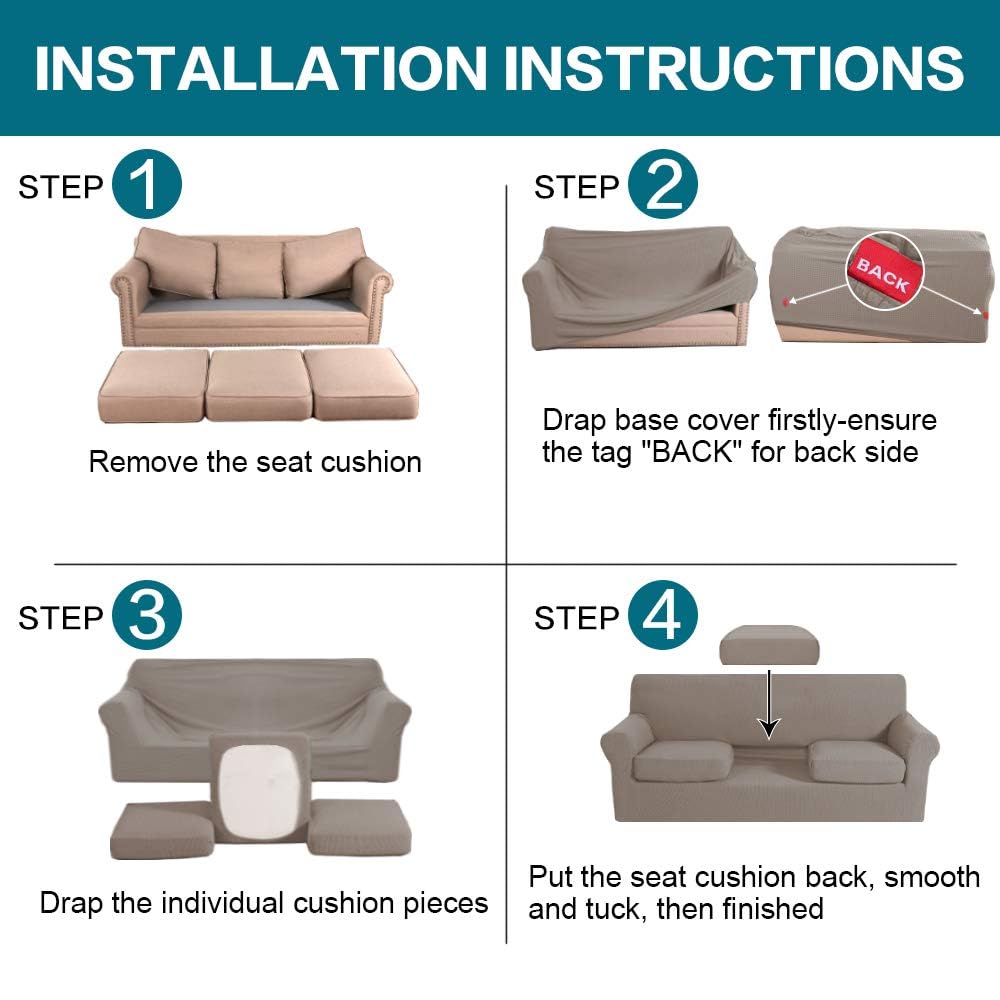 INSTALLATION INSTRUCTIONS

STEP 1

Remove the seat cushion

STEP 2

BACK

Drap base cover firstly-ensure the tag "BACK" for back side

STEP 3

Drap the individual cushion pieces

STEP 4

Put the seat cushion back, smooth and tuck, then finished